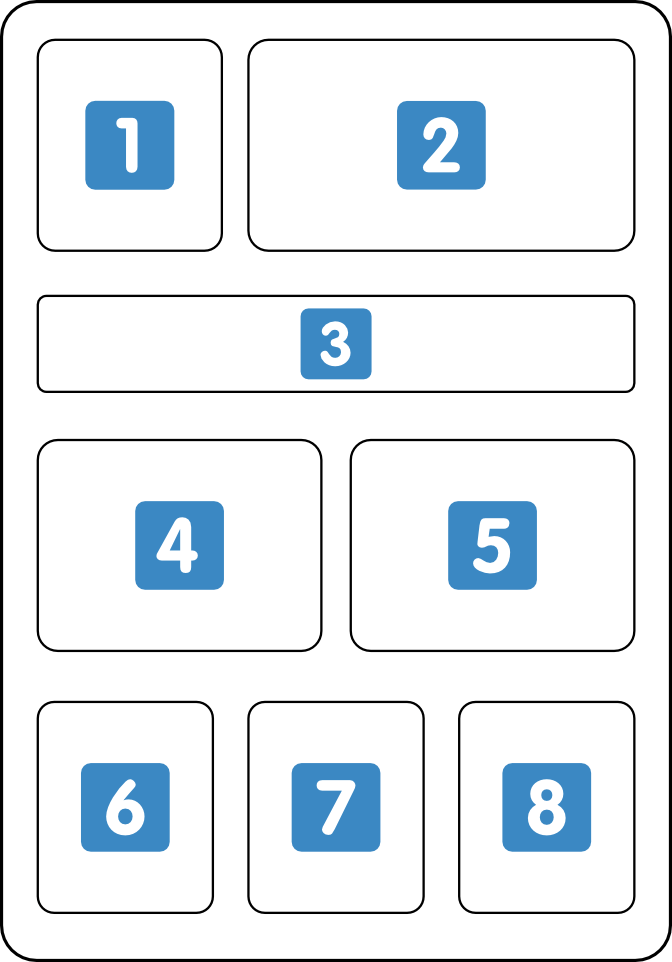 1
2
3
4
5
6
7
8